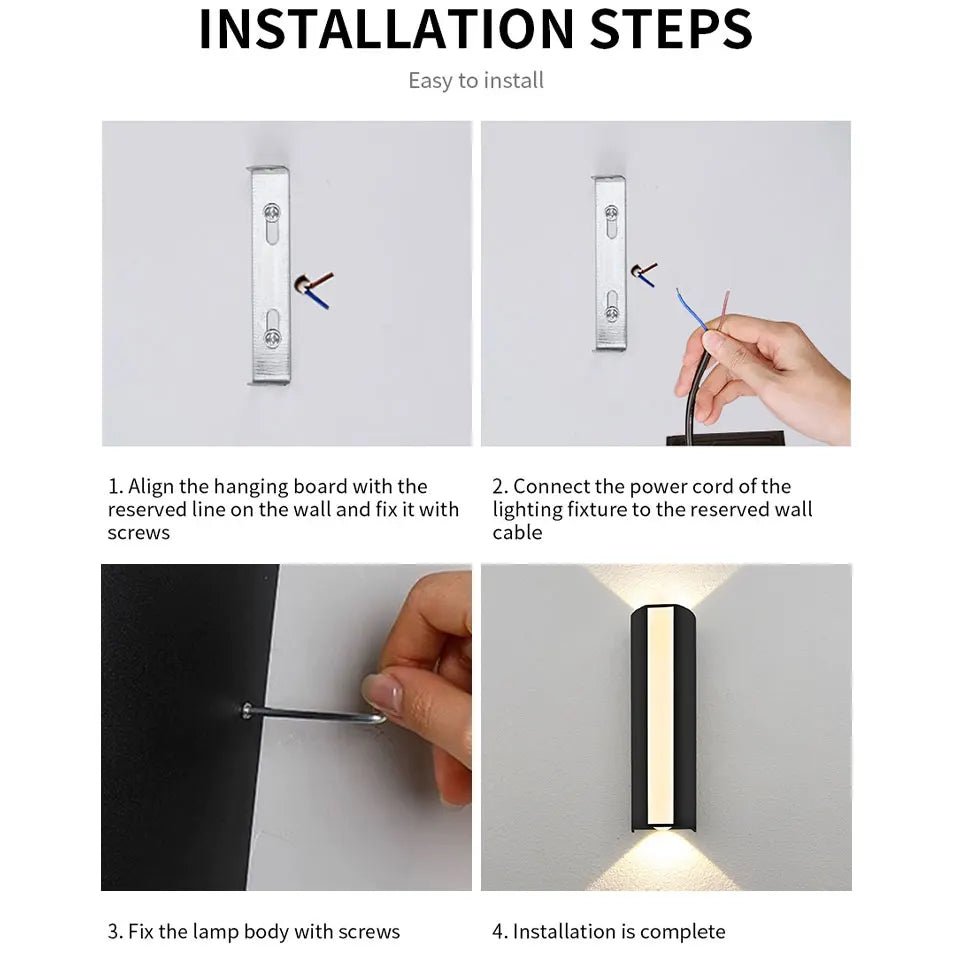 INSTALLATION STEPS

Easy to install

1. Align the hanging board with the reserved line on the wall and fix it with screws

2. Connect the power cord of the lighting fixture to the reserved wall cable

3. Fix the lamp body with screws

4. Installation is complete